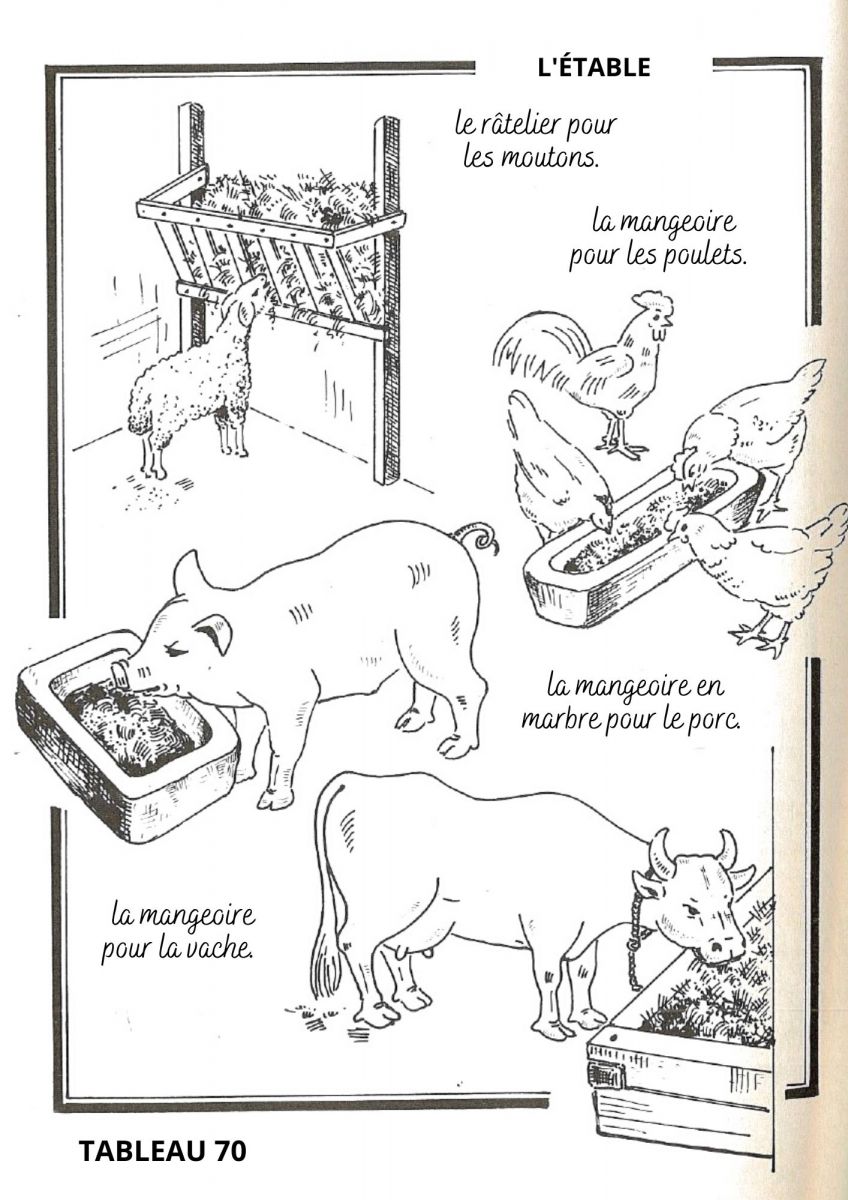 L'ÉTABLE

le râtelier pour les moutons.

la mangeoire pour les poulets.

la mangeoire en marbre pour le porc.

la mangeoire pour la vache.

TABLEAU 70