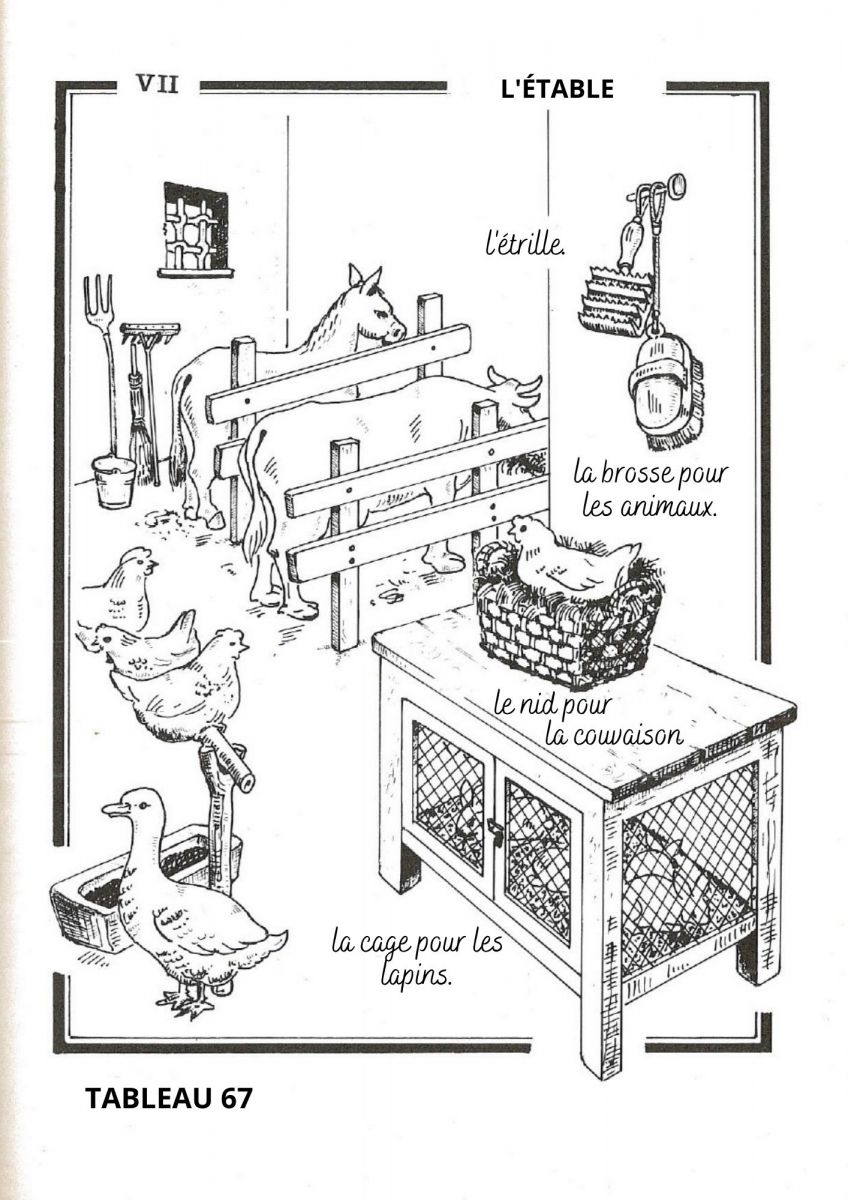 VII

L'ÉTABLE

l'étrille.

la brosse pour les animaux.

le nid pour la couvaison

la cage pour les lapins.

TABLEAU 67