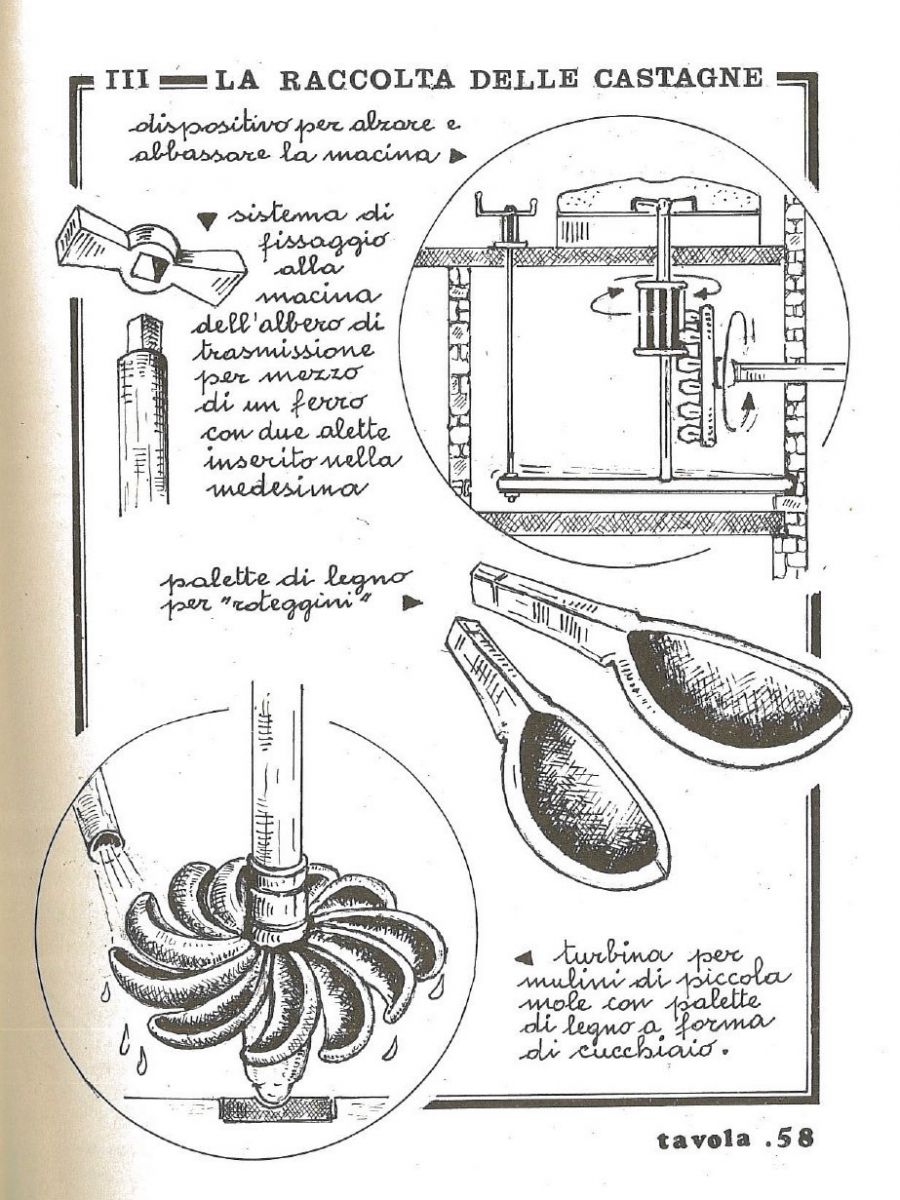 III LA RACCOLTA DELLE CASTAGNE

dispositivo per alzare e abbassare la macina ▶

▼ sistema di fissaggio alla macina dell'albero di trasmissione per mezzo di un ferro con due alette inserito nella medesima

palette di legno per "roteggini" ▶

◀ turbina per mulini di piccola mole con palette di legno a forma di cucchiaio.

tavola .58