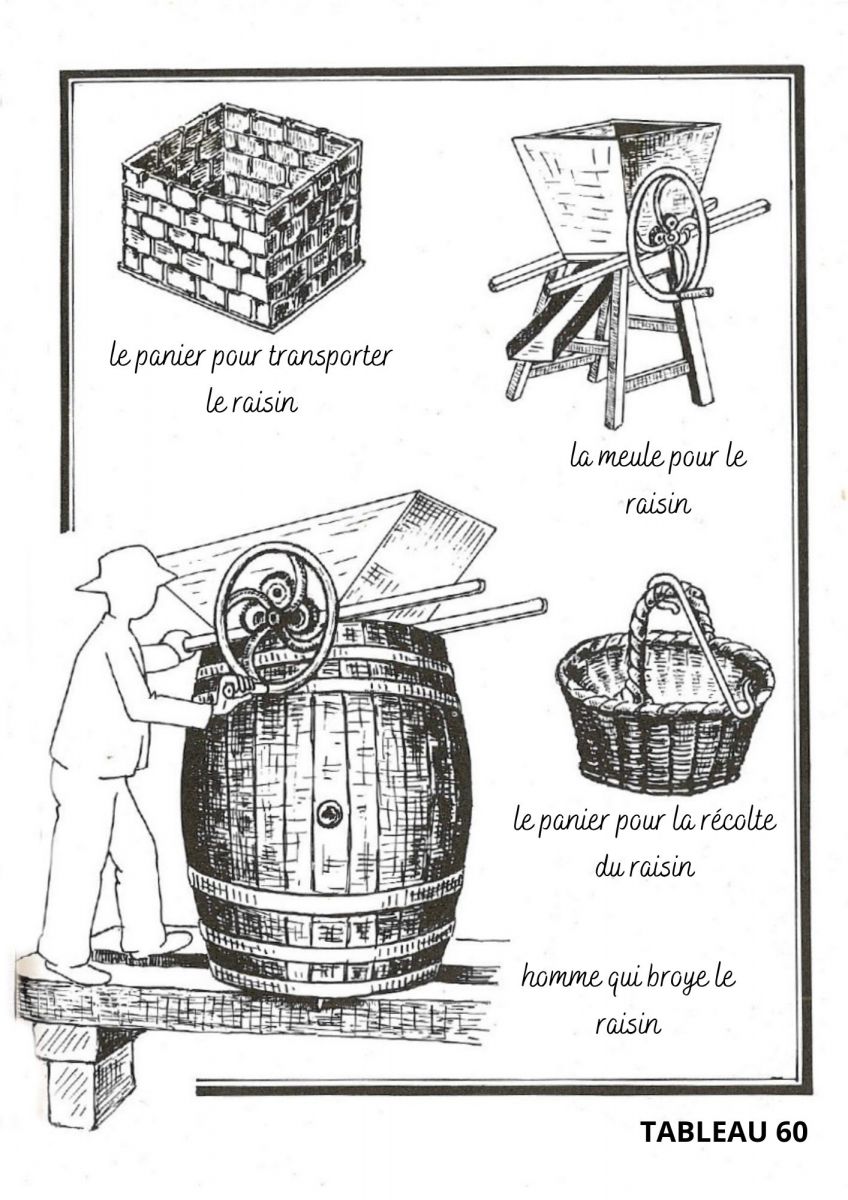 le panier pour transporter le raisin

la meule pour le raisin

le panier pour la récolte du raisin

homme qui broye le raisin

TABLEAU 60